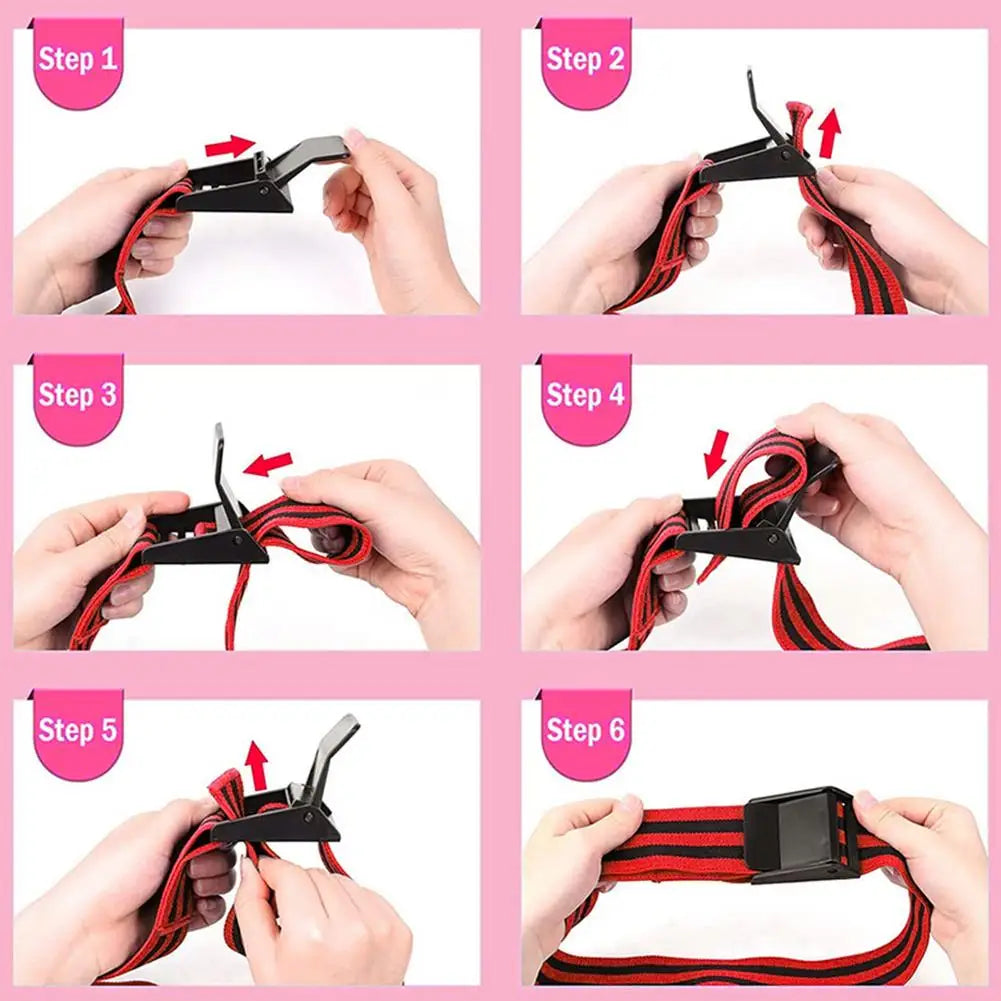 Step 1

Step 2

Step 3

Step 4

Step 5

Step 6